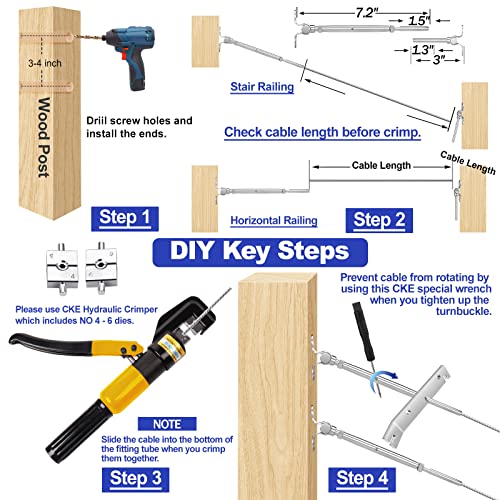 3-4 inch

Wood Post

Driil screw holes and install the ends.

Step 1

7.2"

1.5"

1.3"

3"

Stair Railing

Check cable length before crimp.

Cable Length

Cable Length

Horizontal Railing

Step 2

DIY Key Steps

Please use CKE Hydraulic Crimper which includes NO 4 - 6 dies.

NOTE

Slide the cable into the bottom of the fitting tube when you crimp them together.

Step 3

Prevent cable from rotating by using this CKE special wrench when you tighten up the turnbuckle.

Step 4